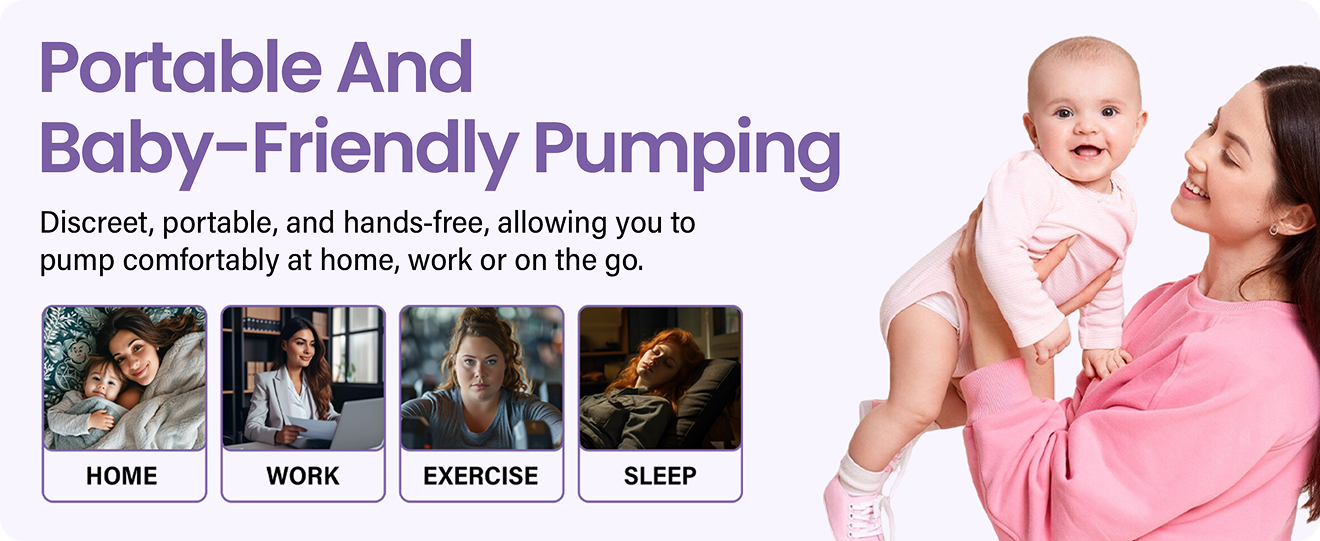 Portable And Baby-Friendly Pumping

Discreet, portable, and hands-free, allowing you to pump comfortably at home, work or on the go.

HOME

WORK

EXERCISE

SLEEP